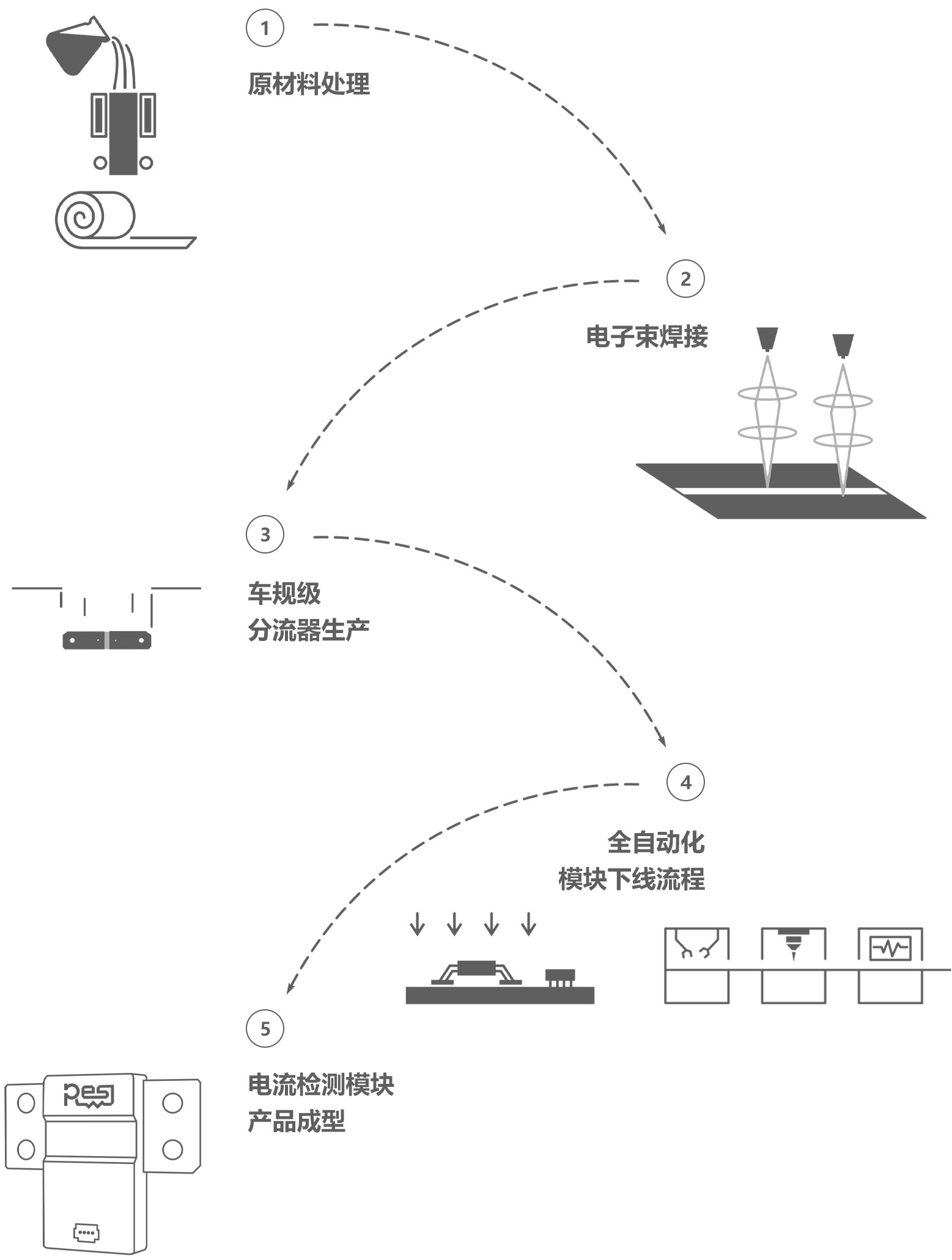 1

原材料处理

2

电子束焊接

3

车规级
分流器生产

4

全自动化
模块下线流程

5

电流检测模块
产品成型

Res